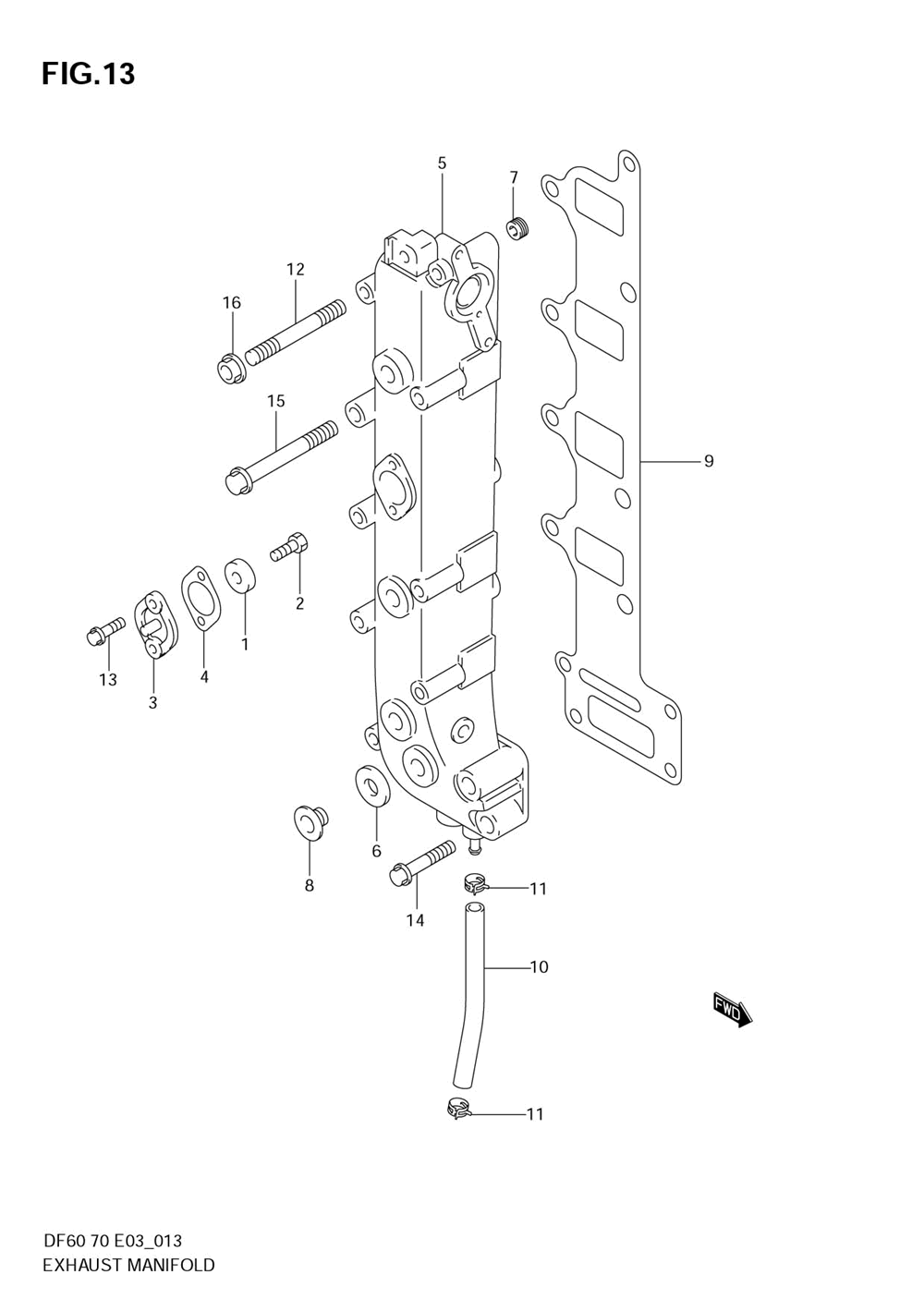 FIG.13

5
7
12
16
15
9
2
1
4
3
13
6
8
14
11
10
FWD
11

DF60 70 E03_013
EXHAUST MANIFOLD